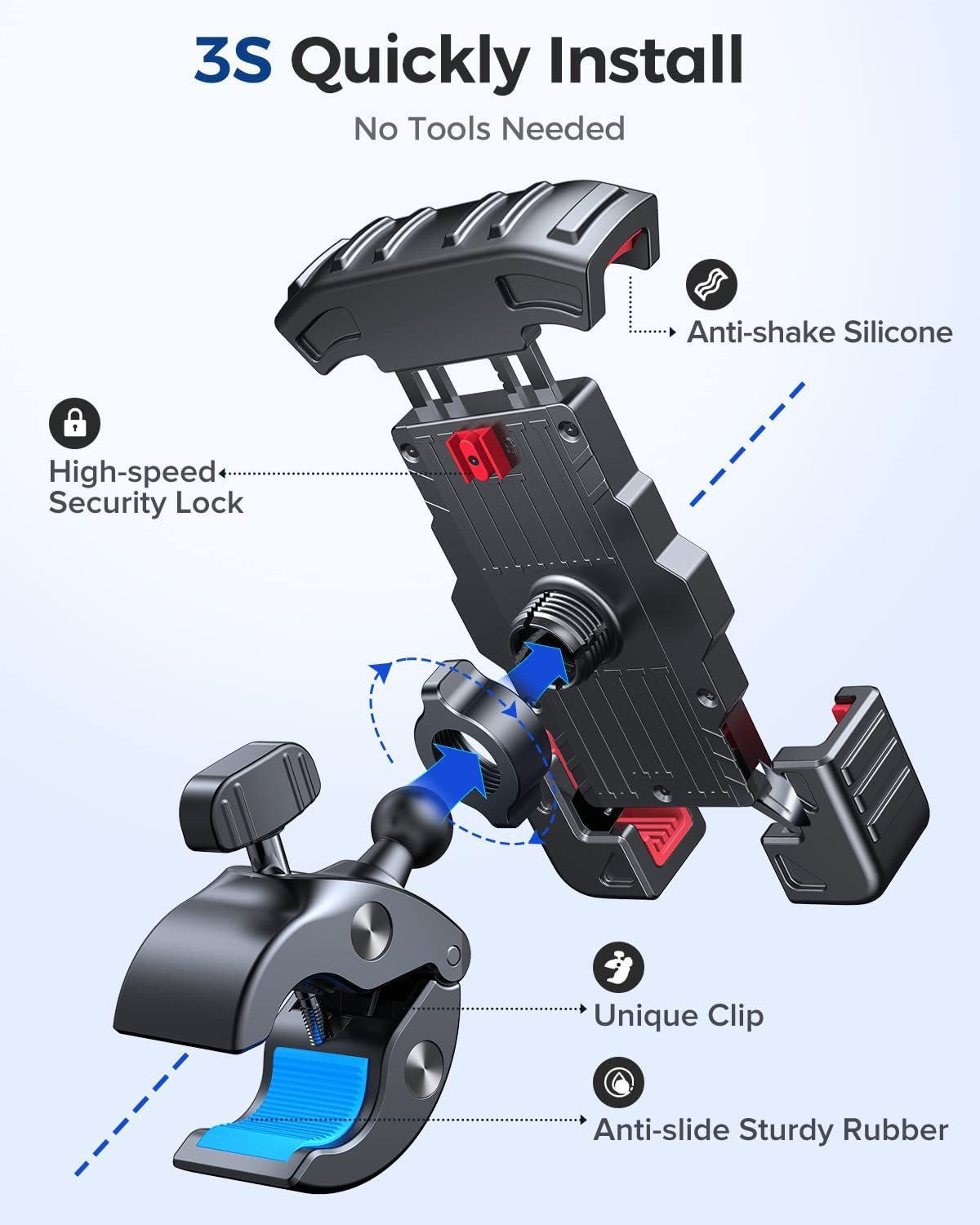 3S Quickly Install

No Tools Needed

Anti-shake Silicone

High-speed Security Lock

Unique Clip

Anti-slide Sturdy Rubber