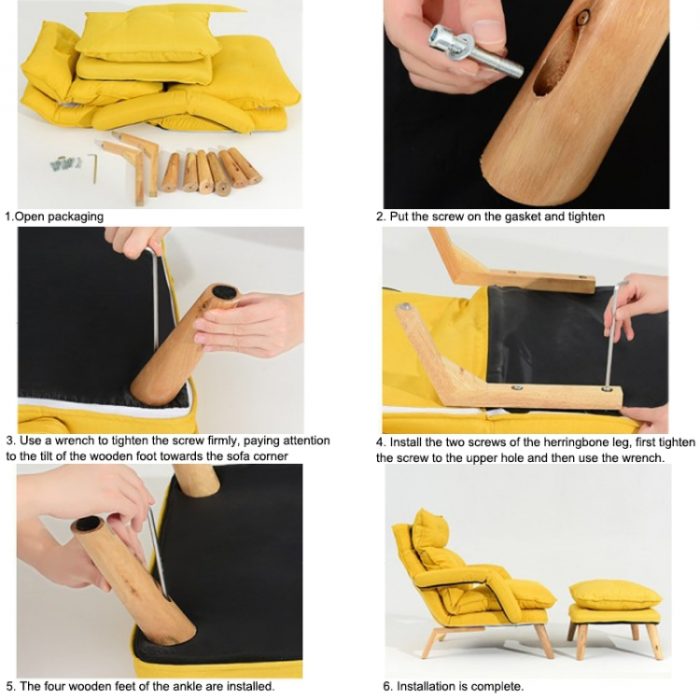 1.Open packaging

2. Put the screw on the gasket and tighten

3. Use a wrench to tighten the screw firmly, paying attention to the tilt of the wooden foot towards the sofa corner

4. Install the two screws of the herringbone leg, first tighten the screw to the upper hole and then use the wrench.

5. The four wooden feet of the ankle are installed.

6. Installation is complete.